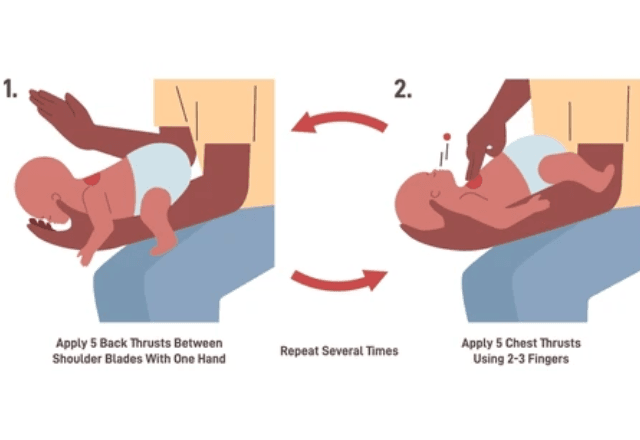 1.

2.

Apply 5 Back Thrusts Between Shoulder Blades With One Hand

Repeat Several Times

Apply 5 Chest Thrusts Using 2-3 Fingers